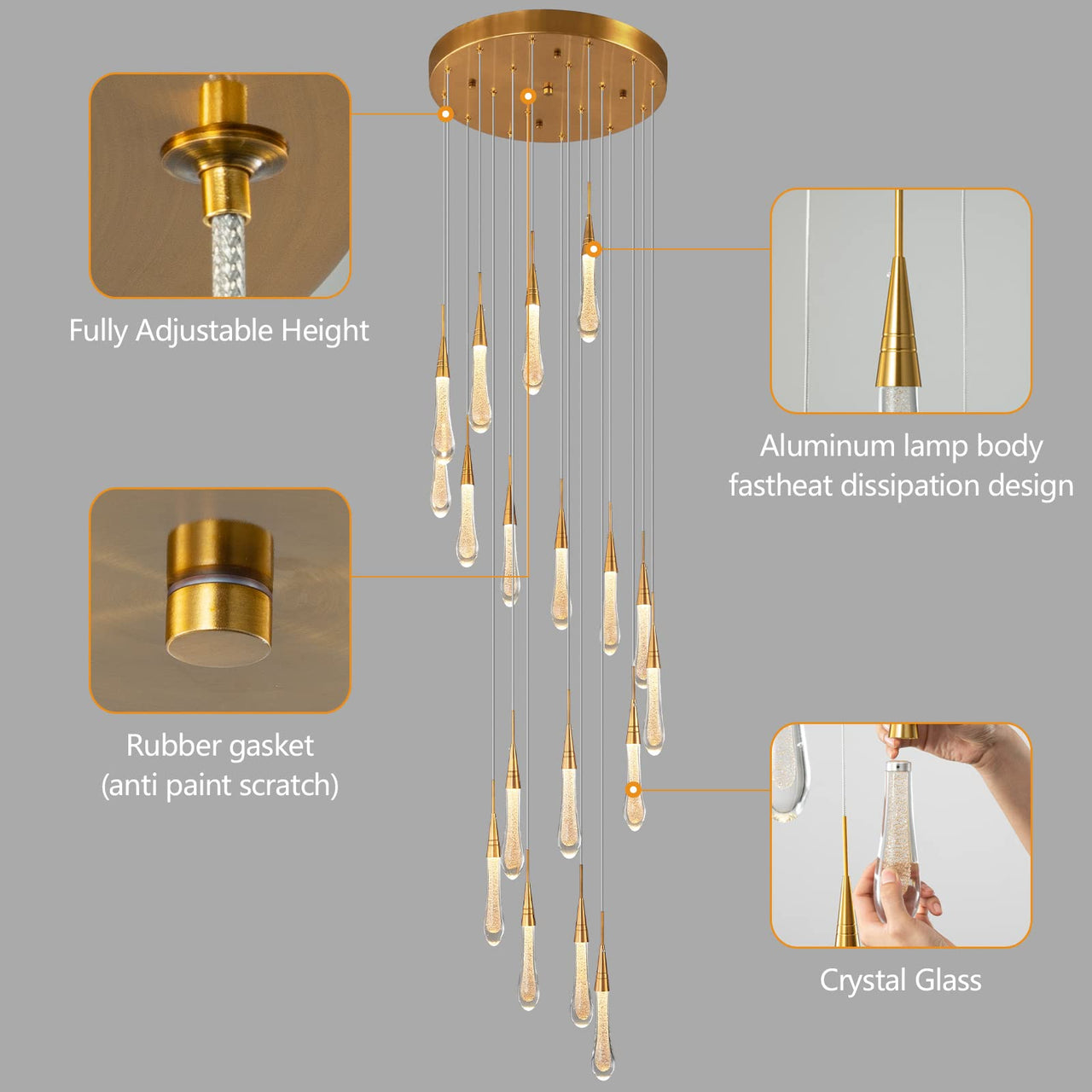 Fully Adjustable Height

Aluminum lamp body
fastheat dissipation design

Rubber gasket
(anti paint scratch)

Crystal Glass